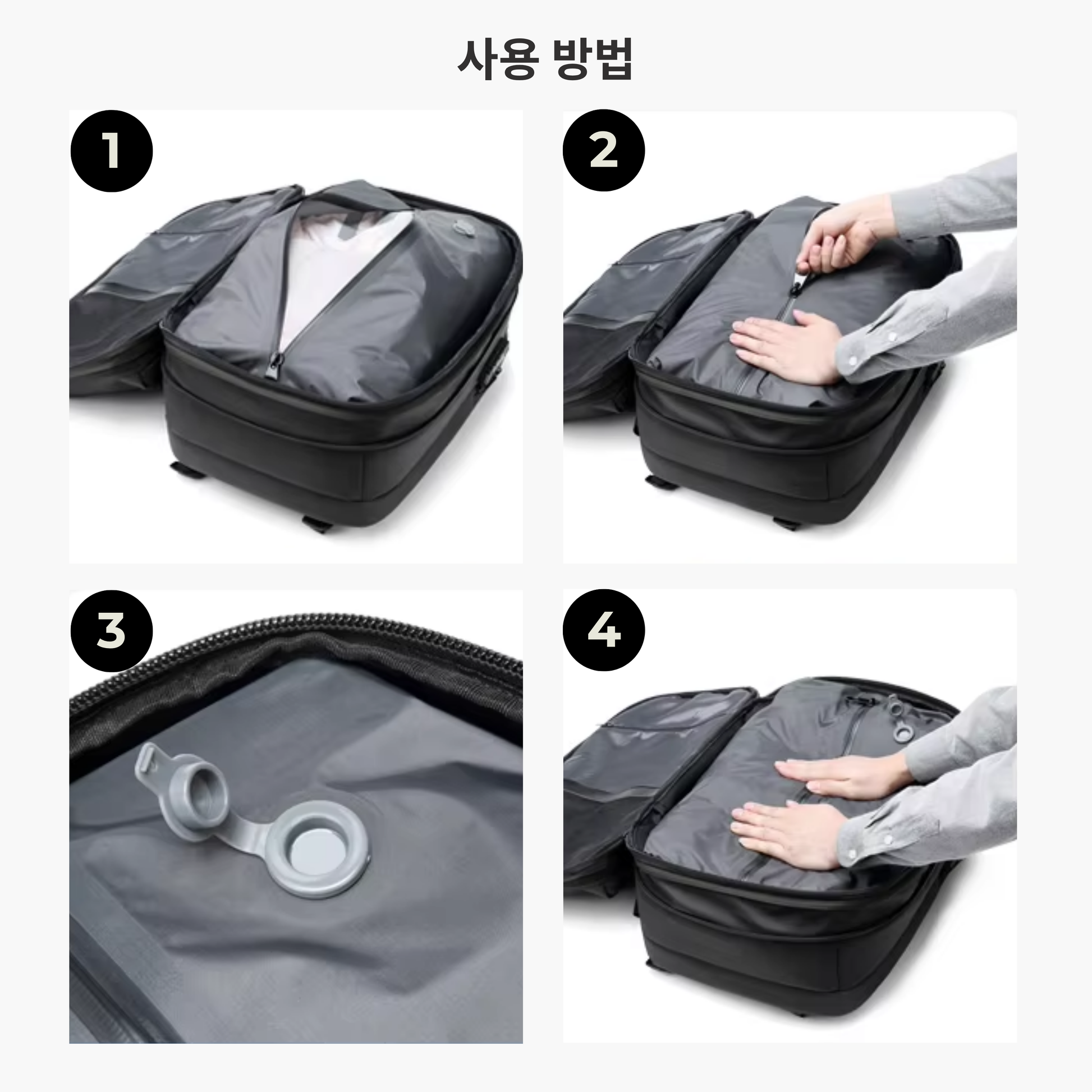 사용 방법

1

2

3

4